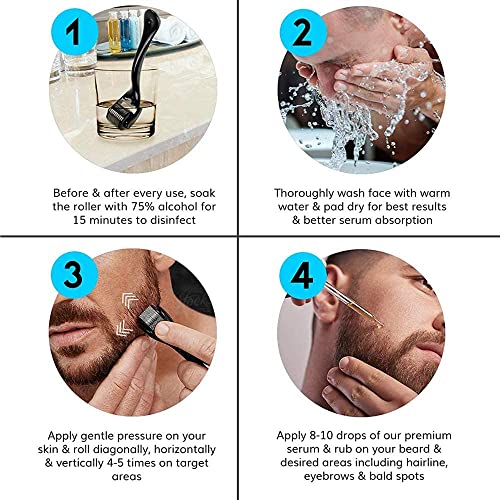 1

Before & after every use, soak the roller with 75% alcohol for 15 minutes to disinfect

2

Thoroughly wash face with warm water & pad dry for best results & better serum absorption

3

Apply gentle pressure on your skin & roll diagonally, horizontally & vertically 4-5 times on target areas

4

Apply 8-10 drops of our premium serum & rub on your beard & desired areas including hairline, eyebrows & bald spots