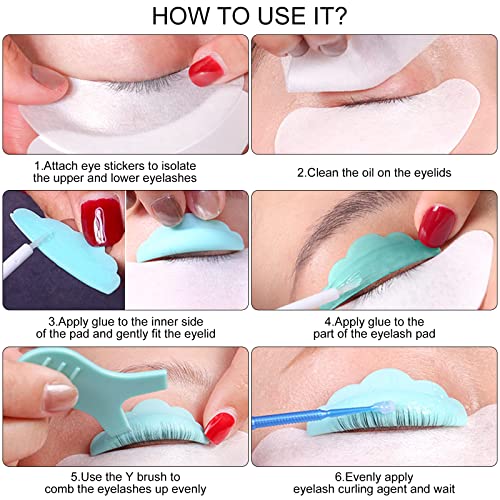 HOW TO USE IT?

1.Attach eye stickers to isolate the upper and lower eyelashes

2.Clean the oil on the eyelids

3.Apply glue to the inner side of the pad and gently fit the eyelid

4.Apply glue to the part of the eyelash pad

5.Use the Y brush to comb the eyelashes up evenly

6.Evenly apply eyelash curling agent and wait