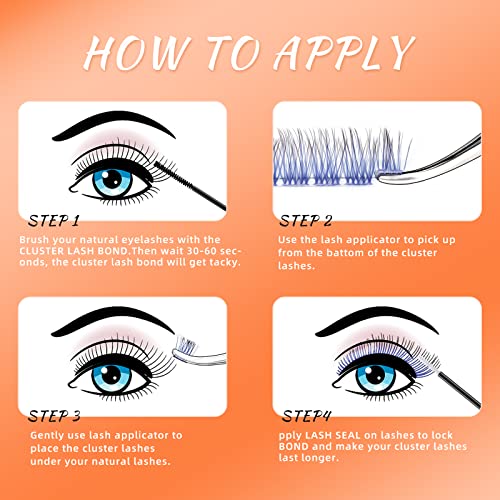 HOW TO APPLY

STEP 1
Brush your natural eyelashes with the CLUSTER LASH BOND.Then wait 30-60 seconds, the cluster lash bond will get tacky.

STEP 2
Use the lash applicator to pick up from the battom of the cluster lashes.

STEP 3
Gently use lash applicator to place the cluster lashes under your natural lashes.

STEP4
pply LASH SEAL on lashes to lock BOND and make your cluster lashes last longer.