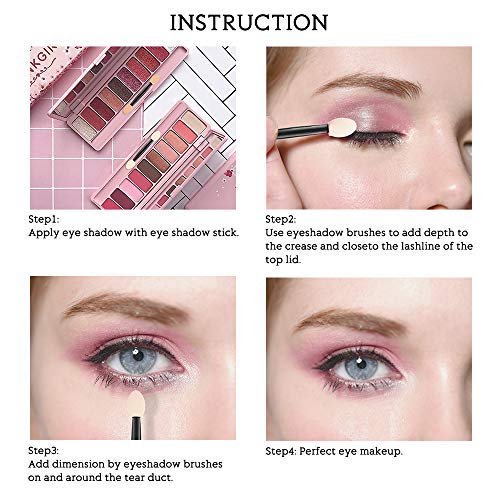 INSTRUCTION

KGIR

Step1:
Apply eye shadow with eye shadow stick.

Step2:
Use eyeshadow brushes to add depth to the crease and closeto the lashline of the top lid.

Step3:
Add dimension by eyeshadow brushes on and around the tear duct.

Step4: Perfect eye makeup.