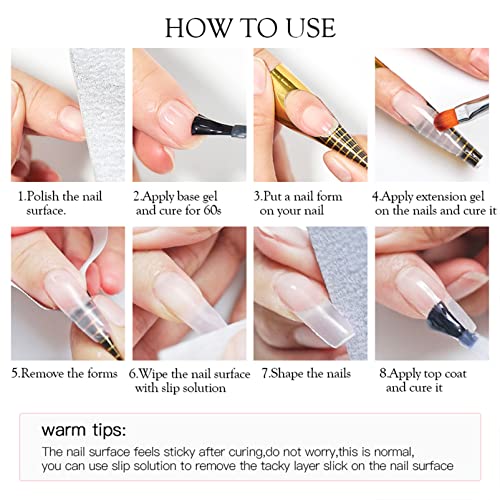 HOW TO USE

1.Polish the nail surface.

2.Apply base gel and cure for 60s

3.Put a nail form on your nail

4.Apply extension gel on the nails and cure it

5.Remove the forms

6.Wipe the nail surface with slip solution

7.Shape the nails

8.Apply top coat and cure it

warm tips:

The nail surface feels sticky after curing,do not worry,this is normal, you can use slip solution to remove the tacky layer slick on the nail surface