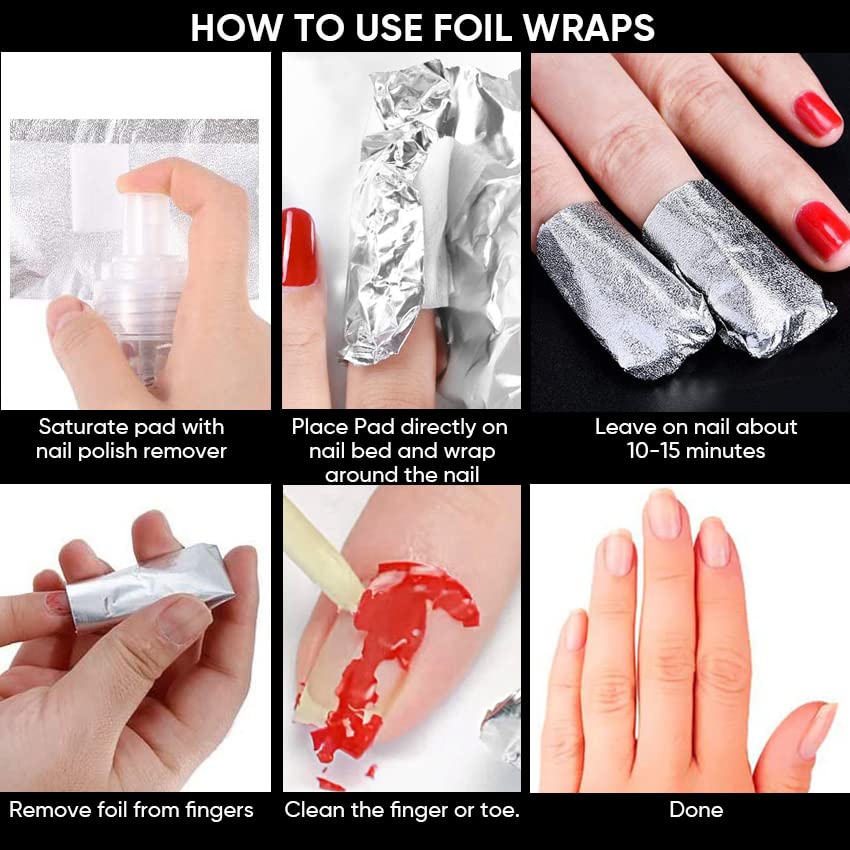 HOW TO USE FOIL WRAPS

Saturate pad with nail polish remover

Place Pad directly on nail bed and wrap around the nail

Leave on nail about 10-15 minutes

Remove foil from fingers

Clean the finger or toe.

Done