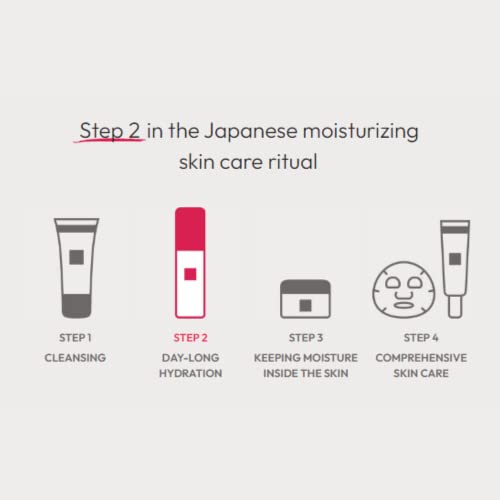 Step 2 in the Japanese moisturizing skin care ritual

STEP 1
CLEANSING

STEP 2
DAY-LONG HYDRATION

STEP 3
KEEPING MOISTURE INSIDE THE SKIN

STEP 4
COMPREHENSIVE SKIN CARE