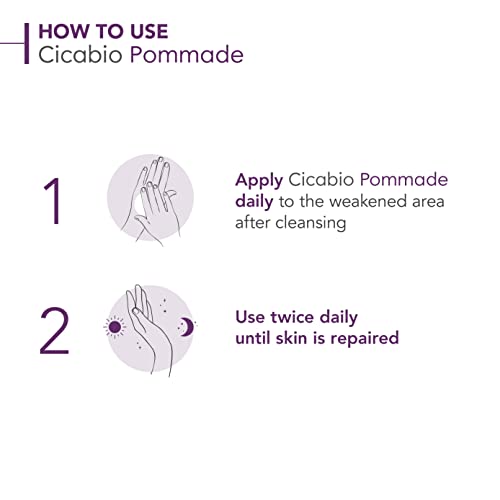 HOW TO USE
Cicabio Pommade

1

Apply Cicabio Pommade daily to the weakened area after cleansing

2

Use twice daily until skin is repaired