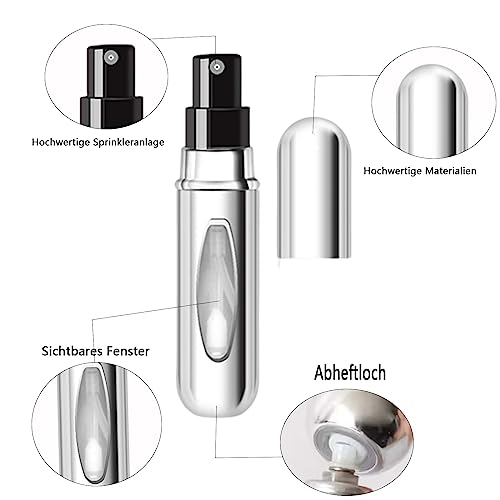 Hochwertige Sprinkleranlage

Hochwertige Materialien

Sichtbares Fenster

Abheftloch