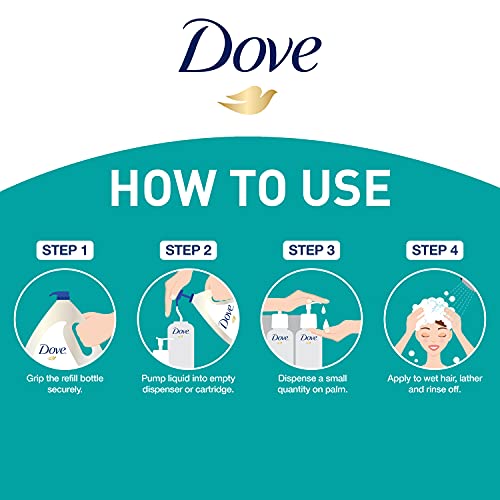 Dove

HOW TO USE

STEP 1

Dove

Grip the refill bottle securely.

STEP 2

Dove

Dove

Pump liquid into empty dispenser or cartridge.

STEP 3

Dove

Dove

Dispense a small quantity on palm.

STEP 4

Apply to wet hair, lather and rinse off.