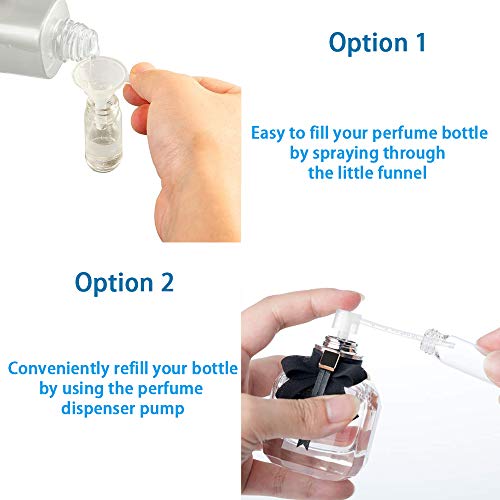 Option 1

Easy to fill your perfume bottle by spraying through the little funnel

Option 2

Conveniently refill your bottle by using the perfume dispenser pump