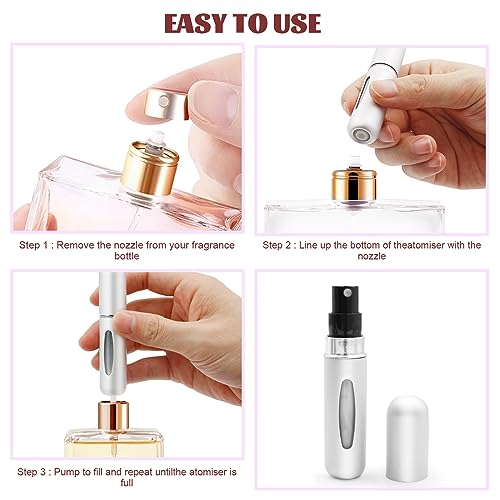 EASY TO USE

Step 1 : Remove the nozzle from your fragrance bottle

Step 2 : Line up the bottom of theatomiser with the nozzle

Step 3 : Pump to fill and repeat untilthe atomiser is full