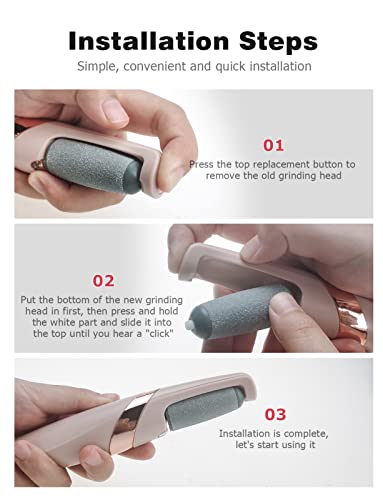 Installation Steps

Simple, convenient and quick installation

01

Press the top replacement button to remove the old grinding head

02

Put the bottom of the new grinding head in first, then press and hold the white part and slide it into the top until you hear a "click"

03

Installation is complete, let's start using it