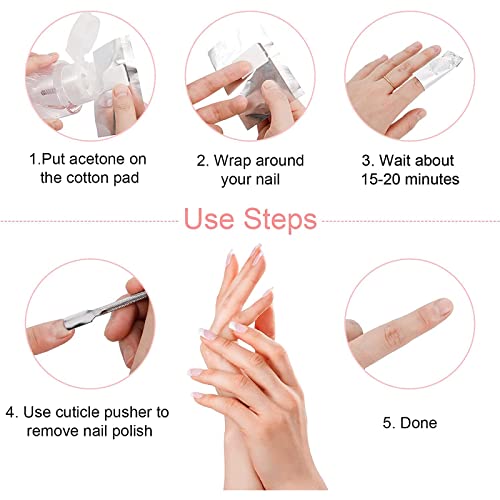 1.Put acetone on the cotton pad

2. Wrap around your nail

3. Wait about 15-20 minutes

Use Steps

4. Use cuticle pusher to remove nail polish

5. Done