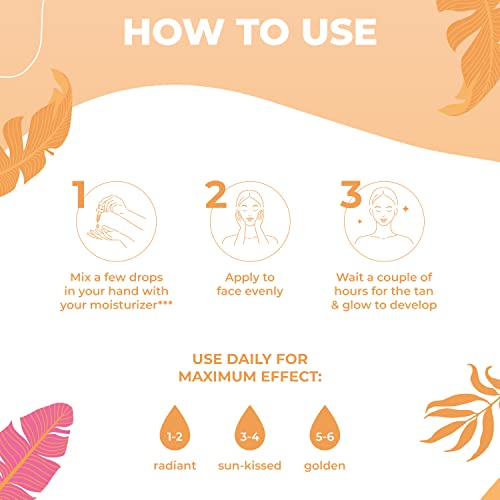 HOW TO USE

1

Mix a few drops in your hand with your moisturizer***

2

Apply to face evenly

3

Wait a couple of hours for the tan & glow to develop

USE DAILY FOR MAXIMUM EFFECT:

1-2
radiant

3-4
sun-kissed

5-6
golden