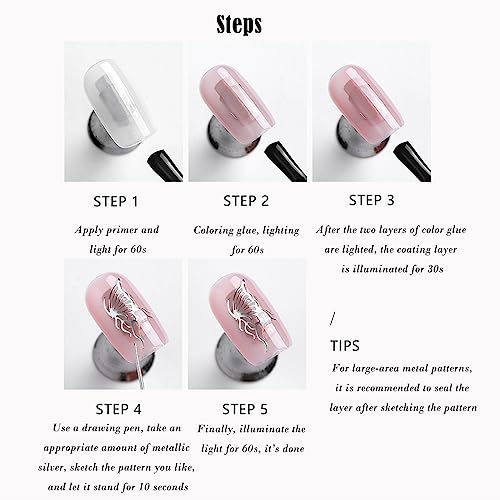 Steps

STEP 1

Apply primer and light for 60s

STEP 2

Coloring glue, lighting for 60s

STEP 3

After the two layers of color glue are lighted, the coating layer is illuminated for 30s

STEP 4

Use a drawing pen, take an appropriate amount of metallic silver, sketch the pattern you like, and let it stand for 10 seconds

STEP 5

Finally, illuminate the light for 60s, it's done

/

TIPS

For large-area metal patterns, it is recommended to seal the layer after sketching the pattern