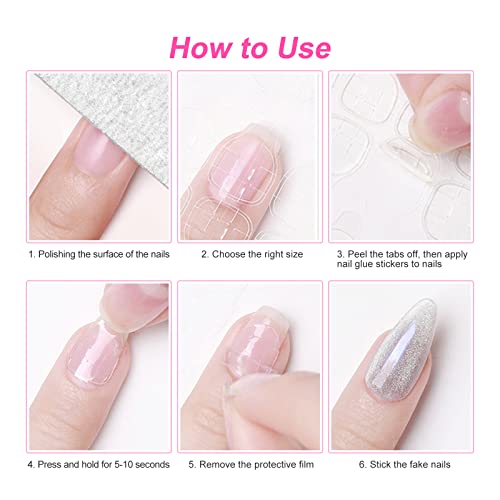 How to Use

1. Polishing the surface of the nails

2. Choose the right size

3. Peel the tabs off, then apply nail glue stickers to nails

4. Press and hold for 5-10 seconds

5. Remove the protective film

6. Stick the fake nails