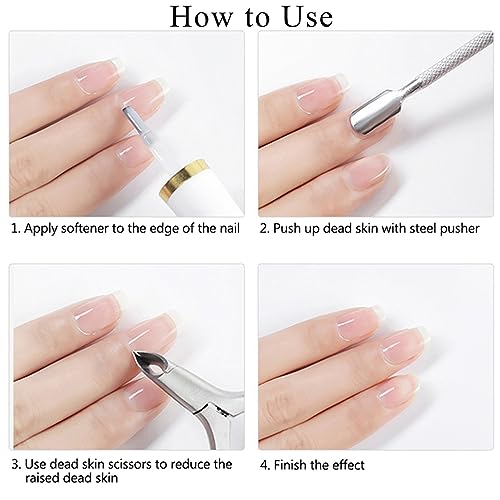 How to Use

1. Apply softener to the edge of the nail

2. Push up dead skin with steel pusher

3. Use dead skin scissors to reduce the raised dead skin

4. Finish the effect