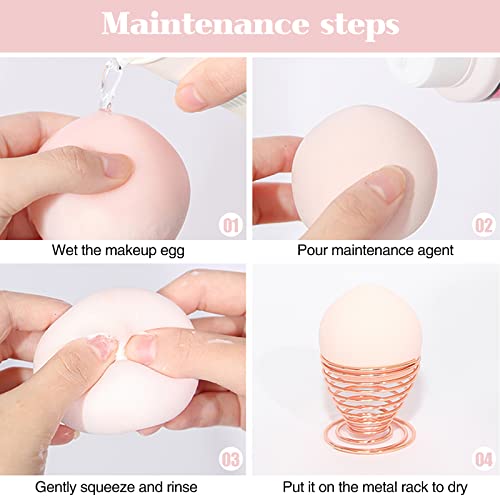 Maintenance steps

01

Wet the makeup egg

02

Pour maintenance agent

03

Gently squeeze and rinse

04

Put it on the metal rack to dry