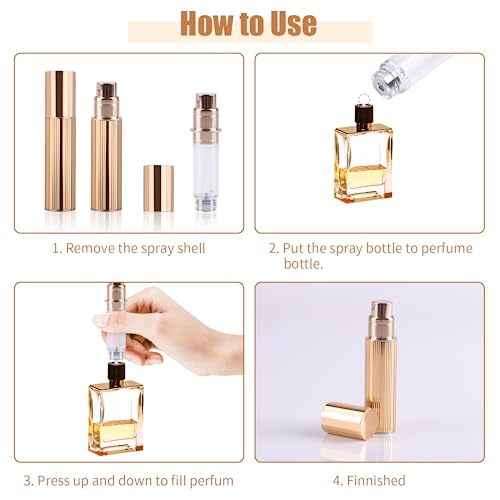 How to Use

1. Remove the spray shell

2. Put the spray bottle to perfume bottle.

3. Press up and down to fill perfum

4. Finnished