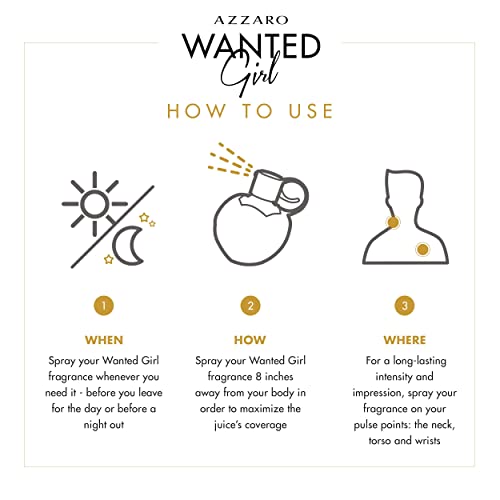 AZZARO
WANTED
Girl

HOW TO USE

1
WHEN
Spray your Wanted Girl fragrance whenever you need it - before you leave for the day or before a night out

2
HOW
Spray your Wanted Girl fragrance 8 inches away from your body in order to maximize the juice's coverage

3
WHERE
For a long-lasting intensity and impression, spray your fragrance on your pulse points: the neck, torso and wrists