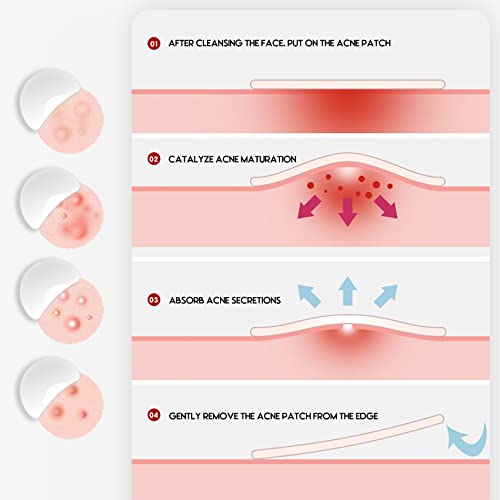 01 AFTER CLEANSING THE FACE, PUT ON THE ACNE PATCH

02 CATALYZE ACNE MATURATION

03 ABSORB ACNE SECRETIONS

04 GENTLY REMOVE THE ACNE PATCH FROM THE EDGE