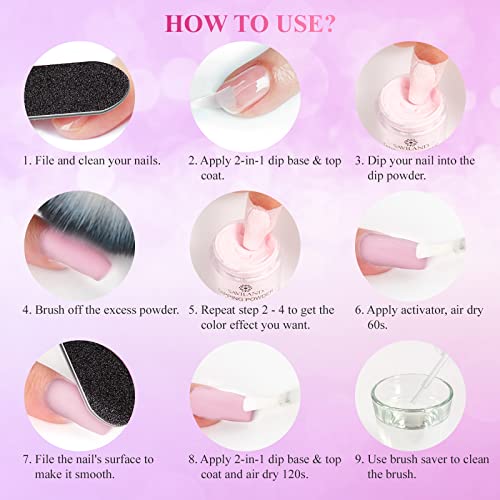 HOW TO USE?

SAVILAND

1. File and clean your nails.

2. Apply 2-in-1 dip base & top coat.

3. Dip your nail into the dip powder.

SAVILAND
DIPPING POWDER

4. Brush off the excess powder.

5. Repeat step 2 - 4 to get the color effect you want.

6. Apply activator, air dry 60s.

7. File the nail's surface to make it smooth.

8. Apply 2-in-1 dip base & top coat and air dry 120s.

9. Use brush saver to clean the brush.