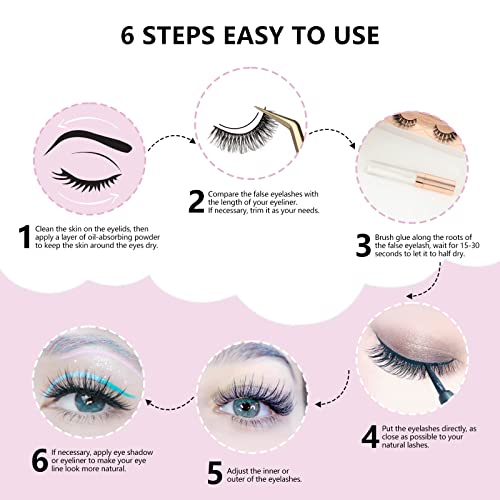 6 STEPS EASY TO USE

1 Clean the skin on the eyelids, then apply a layer of oil-absorbing powder to keep the skin around the eyes dry.

2 Compare the false eyelashes with the length of your eyeliner. If necessary, trim it as your needs.

3 Brush glue along the roots of the false eyelash, wait for 15-30 seconds to let it to half dry.

4 Put the eyelashes directly, as close as possible to your natural lashes.

5 Adjust the inner or outer of the eyelashes.

6 If necessary, apply eye shadow or eyeliner to make your eye line look more natural.