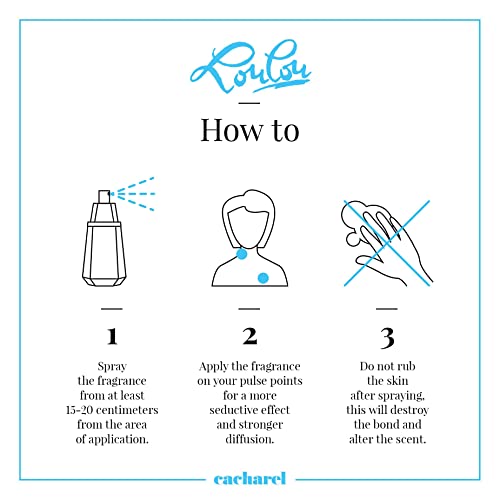 LouLou

How to

1

Spray the fragrance from at least 15-20 centimeters from the area of application.

2

Apply the fragrance on your pulse points for a more seductive effect and stronger diffusion.

3

Do not rub the skin after spraying, this will destroy the bond and alter the scent.

cacharel