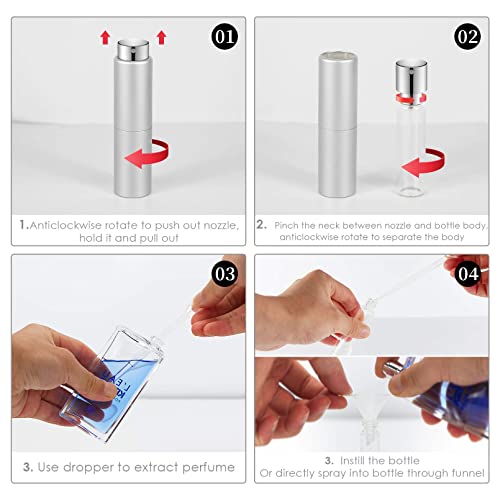 01

1.Anticlockwise rotate to push out nozzle, hold it and pull out

02

2. Pinch the neck between nozzle and bottle body, anticlockwise rotate to separate the body

03

L'EAU

3. Use dropper to extract perfume

04

3. Instill the bottle
Or directly spray into bottle through funnel