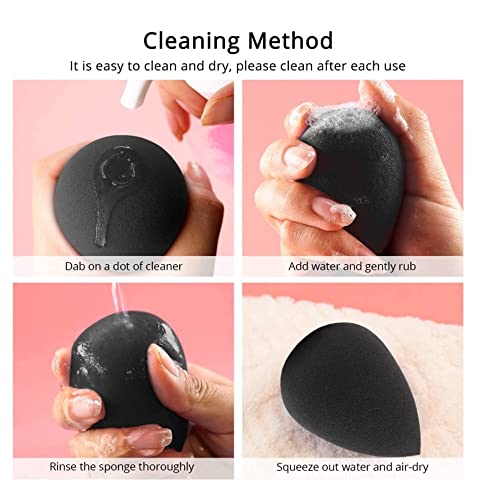 Cleaning Method

It is easy to clean and dry, please clean after each use

Dab on a dot of cleaner

Add water and gently rub

Rinse the sponge thoroughly

Squeeze out water and air-dry