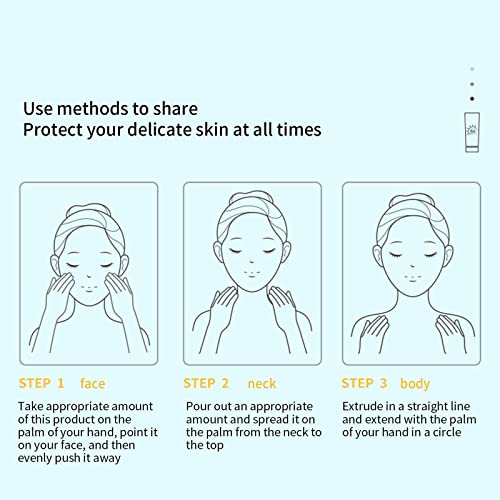 Use methods to share
Protect your delicate skin at all times

50

STEP 1 face

Take appropriate amount of this product on the palm of your hand, point it on your face, and then evenly push it away

STEP 2 neck

Pour out an appropriate amount and spread it on the palm from the neck to the top

STEP 3 body

Extrude in a straight line and extend with the palm of your hand in a circle