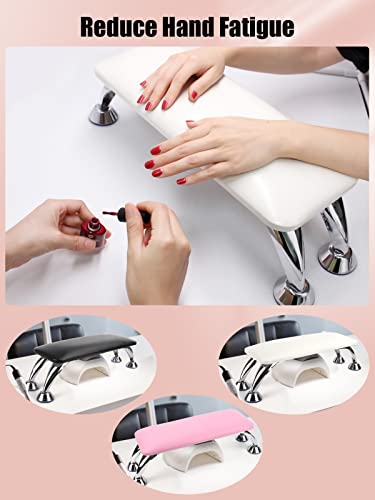 Reduce Hand Fatigue