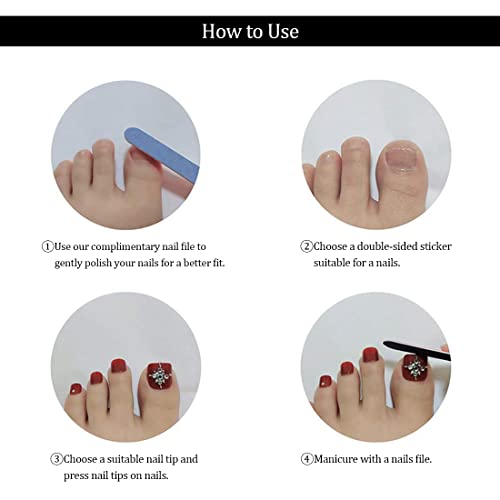 How to Use

①Use our complimentary nail file to gently polish your nails for a better fit.

②Choose a double-sided sticker suitable for a nails.

③Choose a suitable nail tip and press nail tips on nails.

④Manicure with a nails file.