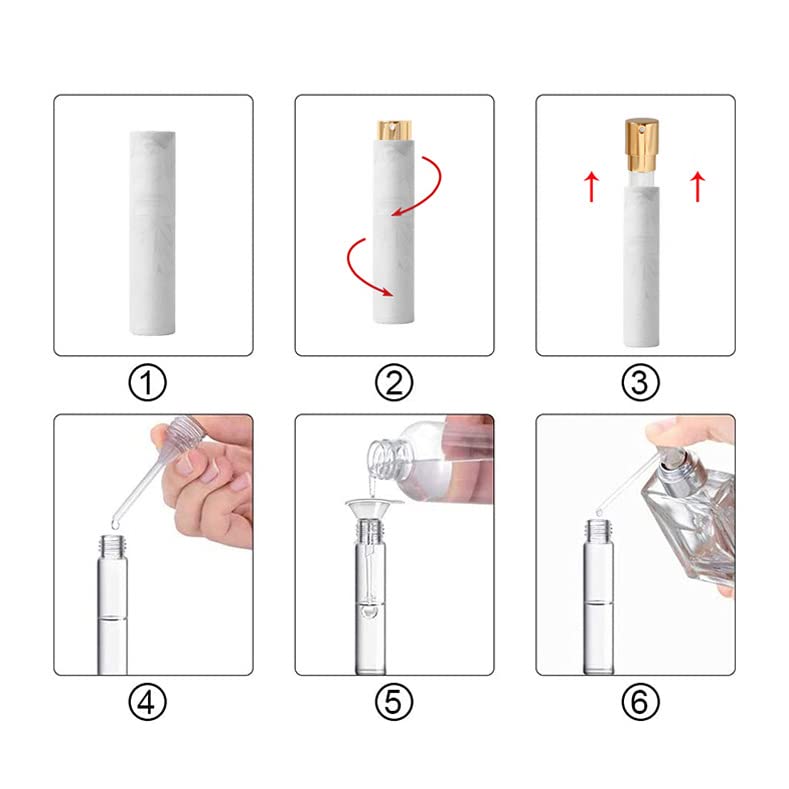 ①

②

③

④

⑤

⑥