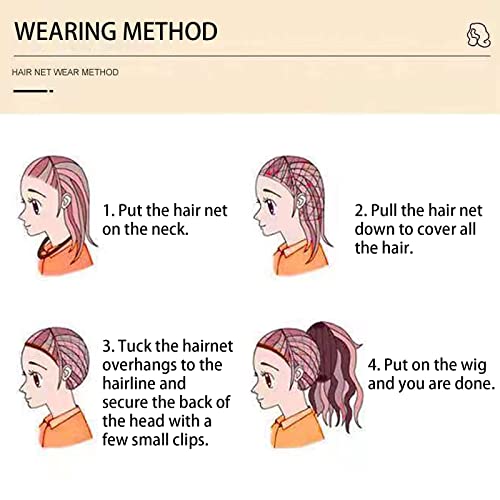 WEARING METHOD

HAIR NET WEAR METHOD

1. Put the hair net on the neck.

2. Pull the hair net down to cover all the hair.

3. Tuck the hairnet overhangs to the hairline and secure the back of the head with a few small clips.

4. Put on the wig and you are done.