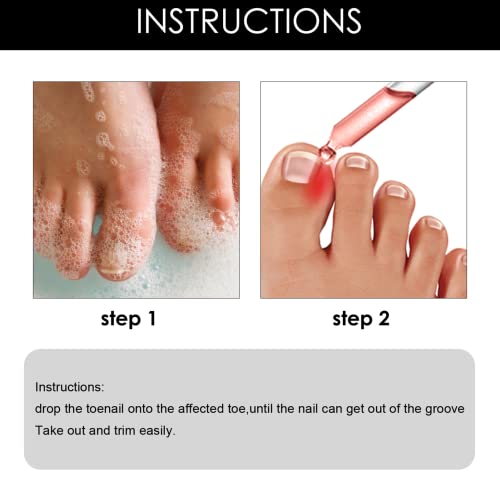 INSTRUCTIONS

step 1

step 2

Instructions:
drop the toenail onto the affected toe,until the nail can get out of the groove
Take out and trim easily.