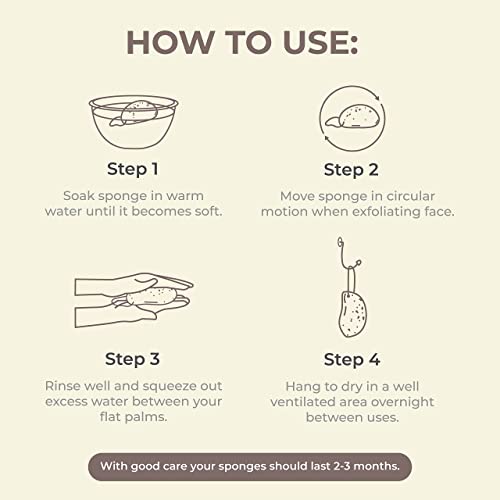 HOW TO USE:

Step 1

Soak sponge in warm water until it becomes soft.

Step 2

Move sponge in circular motion when exfoliating face.

Step 3

Rinse well and squeeze out excess water between your flat palms.

Step 4

Hang to dry in a well ventilated area overnight between uses.

With good care your sponges should last 2-3 months.