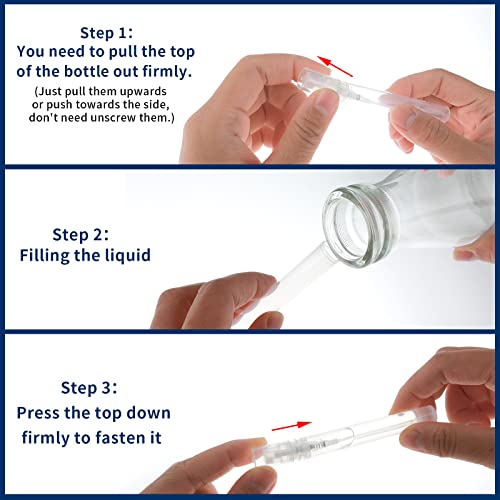 Step 1:
You need to pull the top of the bottle out firmly.
(Just pull them upwards or push towards the side, don't need unscrew them.)

Step 2:
Filling the liquid

Step 3:
Press the top down firmly to fasten it