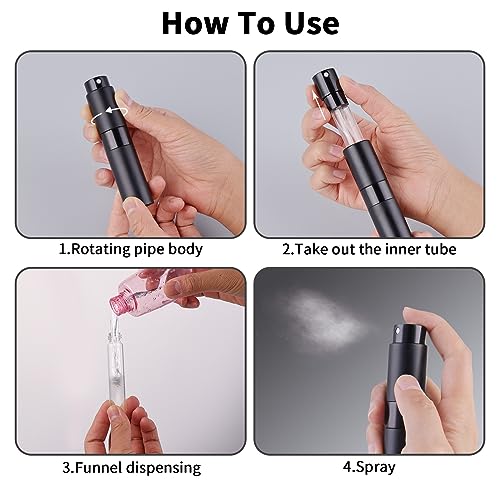 How To Use

1.Rotating pipe body

2.Take out the inner tube

3.Funnel dispensing

4.Spray