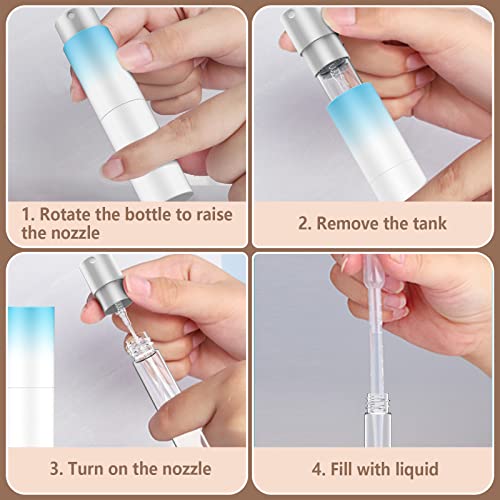 1. Rotate the bottle to raise the nozzle

2. Remove the tank

3. Turn on the nozzle

4. Fill with liquid