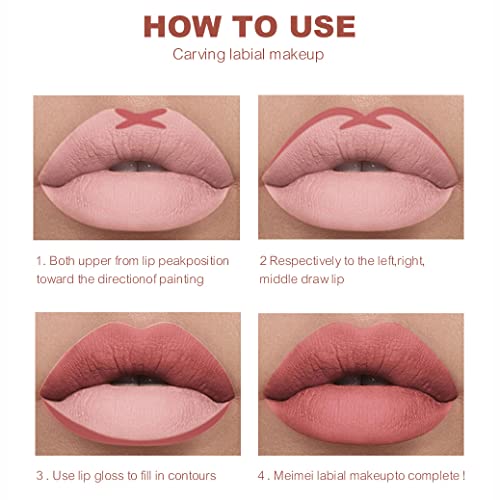 HOW TO USE
Carving labial makeup

1. Both upper from lip peakposition toward the directionof painting

2 Respectively to the left,right, middle draw lip

3 . Use lip gloss to fill in contours

4 . Meimei labial makeupto complete !