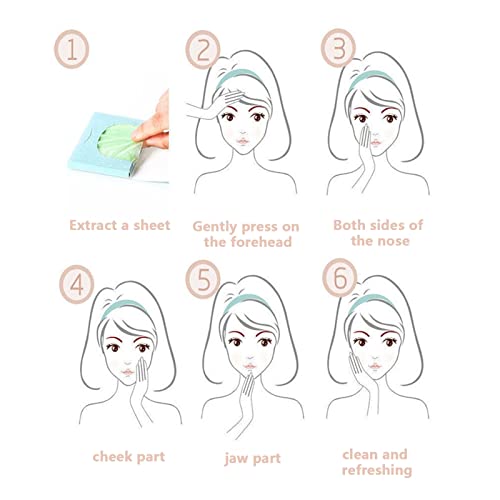 1

Extract a sheet

2

Gently press on the forehead

3

Both sides of the nose

4

cheek part

5

jaw part

6

clean and refreshing