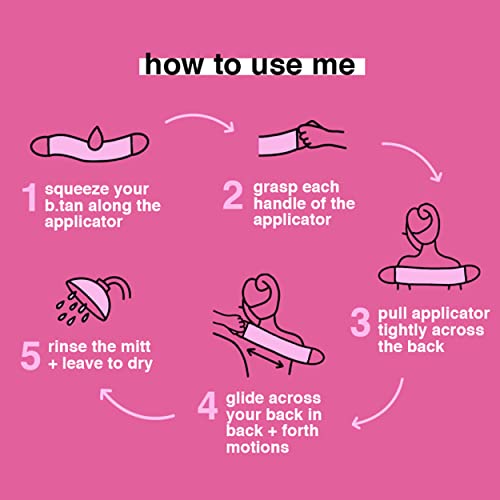 how to use me

1 squeeze your b.tan along the applicator

2 grasp each handle of the applicator

3 pull applicator tightly across the back

4 glide across your back in back + forth motions

5 rinse the mitt + leave to dry