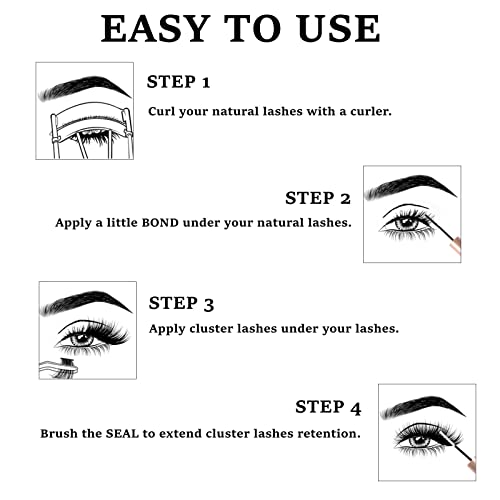 EASY TO USE

STEP 1

Curl your natural lashes with a curler.

STEP 2

Apply a little BOND under your natural lashes.

STEP 3

Apply cluster lashes under your lashes.

STEP 4

Brush the SEAL to extend cluster lashes retention.