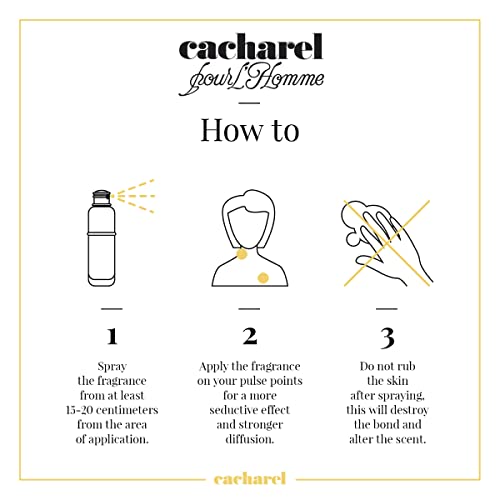 cacharel
pour L'Homme

How to

1

Spray the fragrance from at least 15-20 centimeters from the area of application.

2

Apply the fragrance on your pulse points for a more seductive effect and stronger diffusion.

3

Do not rub the skin after spraying, this will destroy the bond and alter the scent.

cacharel