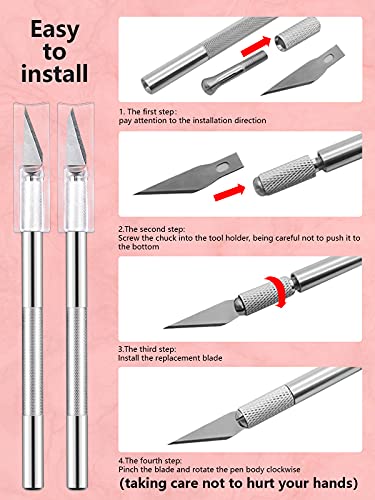 Easy to install

1. The first step:
pay attention to the installation direction

2.The second step:
Screw the chuck into the tool holder, being careful not to push it to the bottom

3.The third step:
Install the replacement blade

4.The fourth step:
Pinch the blade and rotate the pen body clockwise
(taking care not to hurt your hands)