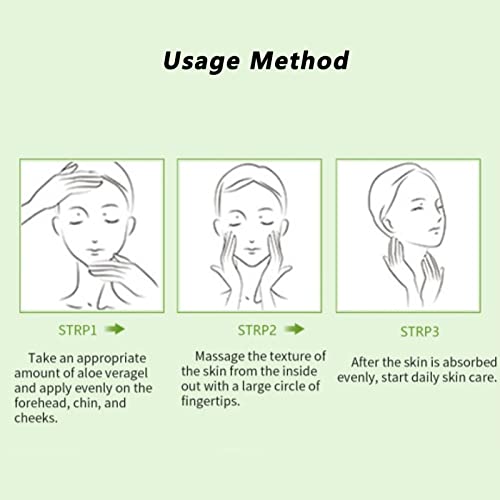 Usage Method

STRP1

Take an appropriate amount of aloe veragel and apply evenly on the forehead, chin, and cheeks.

STRP2

Massage the texture of the skin from the inside out with a large circle of fingertips.

STRP3

After the skin is absorbed evenly, start daily skin care.