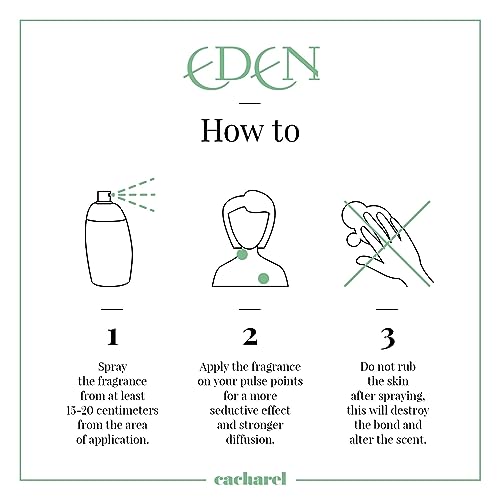 EDEN

How to

1

Spray the fragrance from at least 15-20 centimeters from the area of application.

2

Apply the fragrance on your pulse points for a more seductive effect and stronger diffusion.

3

Do not rub the skin after spraying, this will destroy the bond and alter the scent.

cacharel