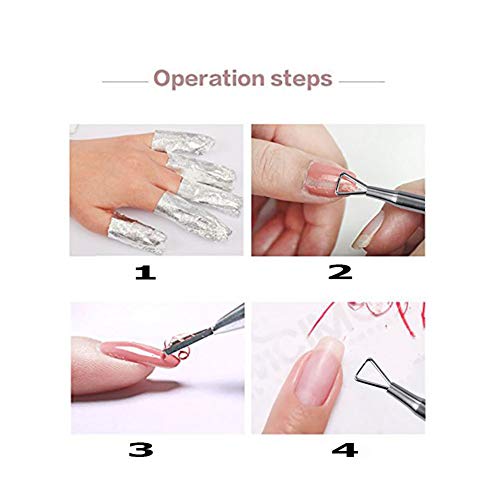 Operation steps

1

2

3

4