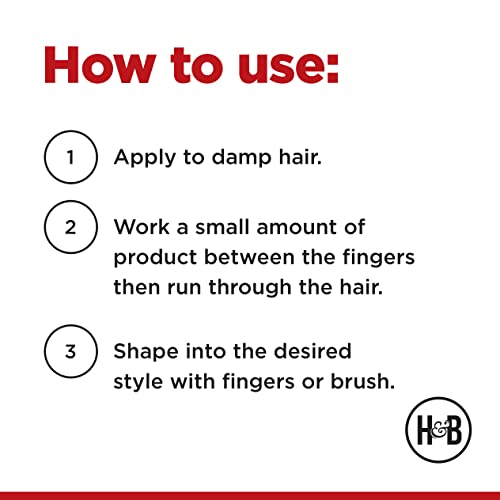 How to use:

1 Apply to damp hair.

2 Work a small amount of product between the fingers then run through the hair.

3 Shape into the desired style with fingers or brush.

H&B