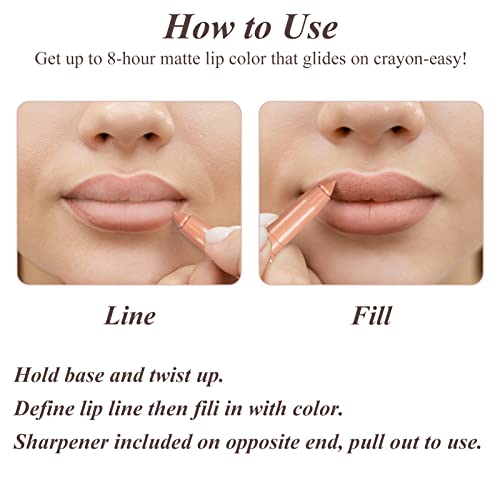 How to Use

Get up to 8-hour matte lip color that glides on crayon-easy!

Line

Fill

Hold base and twist up.

Define lip line then fili in with color.

Sharpener included on opposite end, pull out to use.