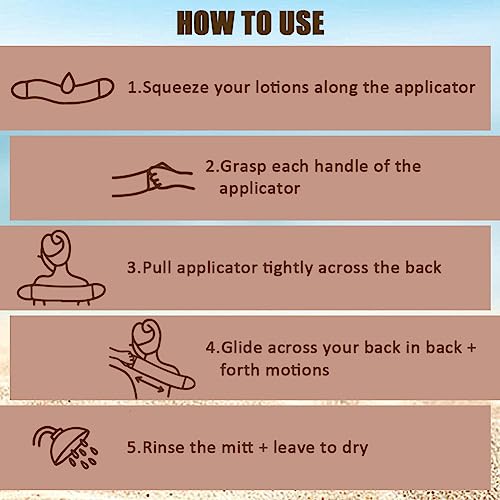 HOW TO USE

1.Squeeze your lotions along the applicator

2.Grasp each handle of the applicator

3.Pull applicator tightly across the back

4.Glide across your back in back + forth motions

5.Rinse the mitt + leave to dry