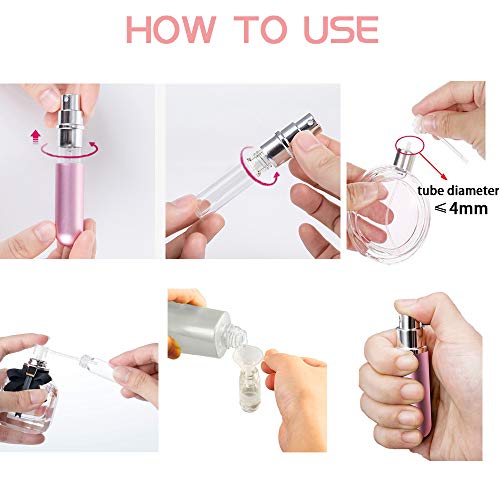 HOW TO USE

tube diameter
$\leqslant$4mm